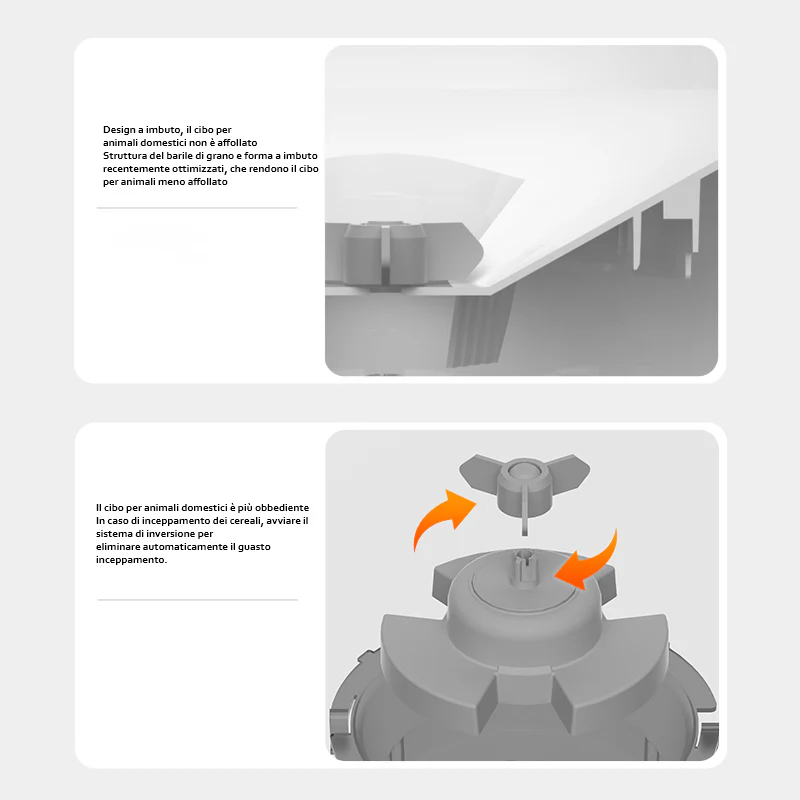 Design a imbuto, il cibo per animali domestici non è affollato
Struttura del barile di grano e forma a imbuto recentemente ottimizzati, che rendono il cibo per animali meno affollato

Il cibo per animali domestici è più obbediente
In caso di inceppamento dei cereali, avviare il sistema di inversione per eliminare automaticamente il guasto inceppamento.